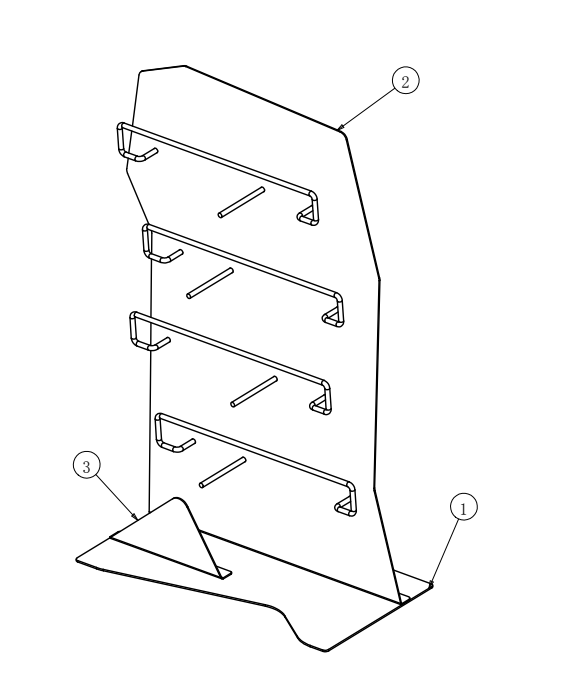 2

3

1